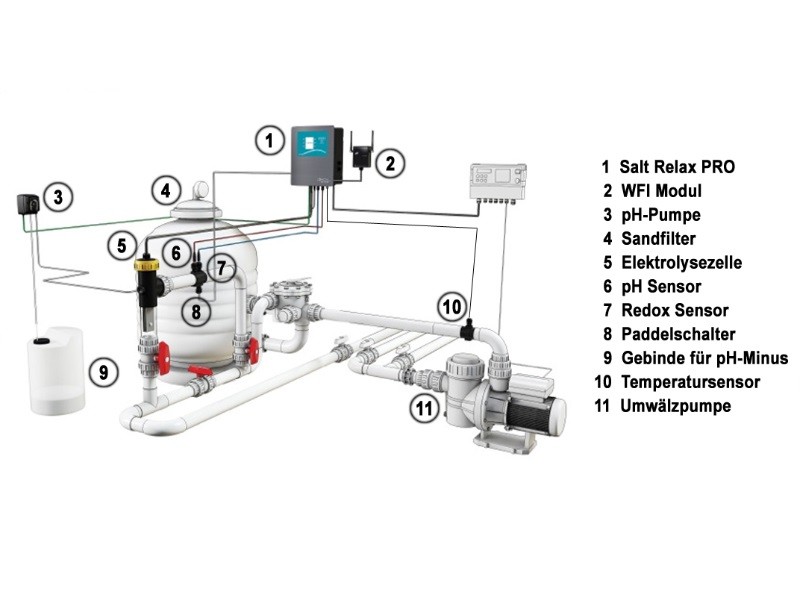 1
2
3
4
5
6
7
8
9
10
11

1 Salt Relax PRO
2 WFI Modul
3 pH-Pumpe
4 Sandfilter
5 Elektrolysezelle
6 pH Sensor
7 Redox Sensor
8 Paddelschalter
9 Gebinde für pH-Minus
10 Temperatursensor
11 Umwälzpumpe